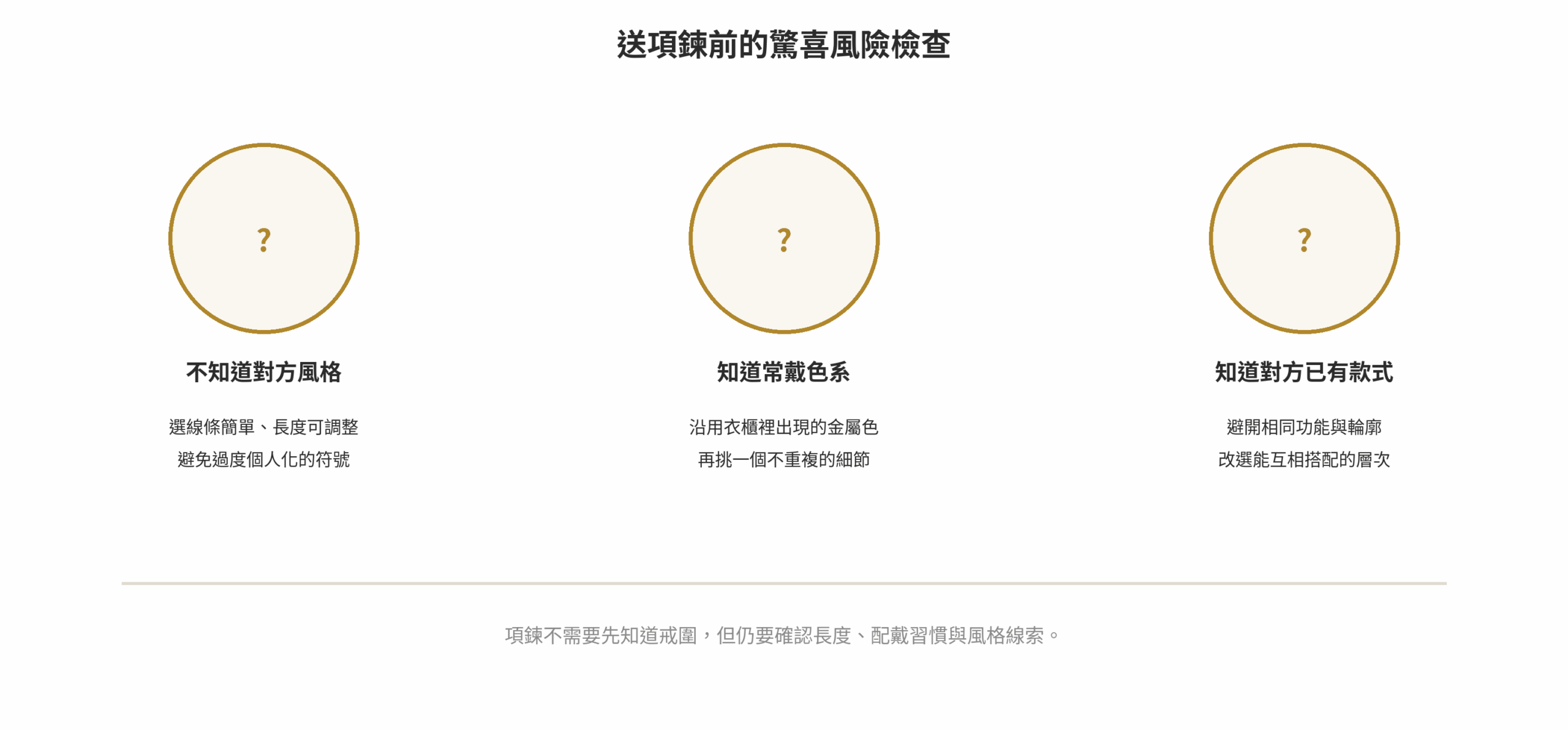 送項鍊前的驚喜風險檢查

?

不知道對方風格

選線條簡單、長度可調整
避免過度個人化的符號

?

知道常戴色系

沿用衣櫃裡出現的金屬色
再挑一個不重複的細節

?

知道對方已有款式

避開相同功能與輪廓
改選能互相搭配的層次

項鍊不需要先知道戒圍，但仍要確認長度、配戴習慣與風格線索。